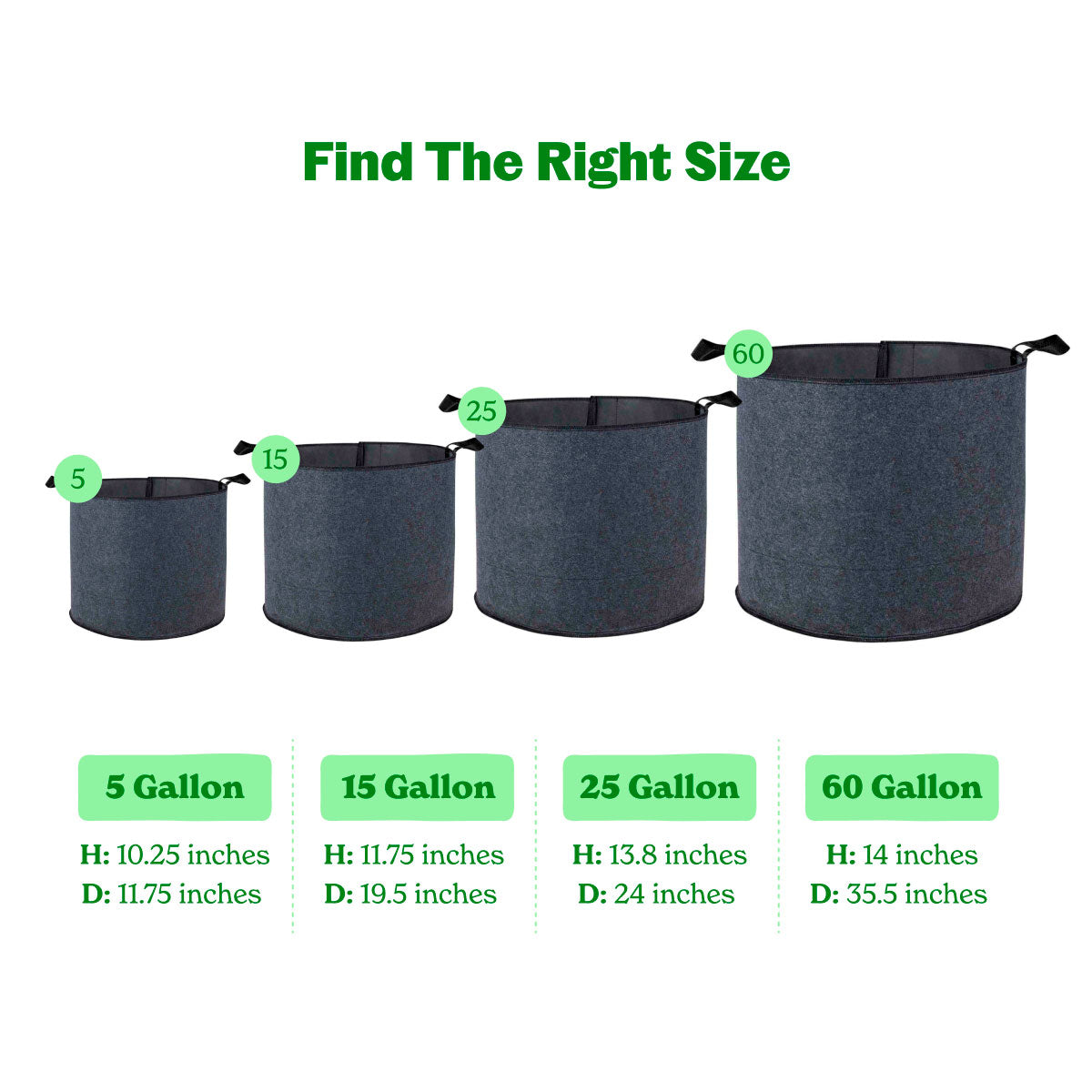 Find The Right Size

5

15

25

60

5 Gallon
H: 10.25 inches
D: 11.75 inches

15 Gallon
H: 11.75 inches
D: 19.5 inches

25 Gallon
H: 13.8 inches
D: 24 inches

60 Gallon
H: 14 inches
D: 35.5 inches